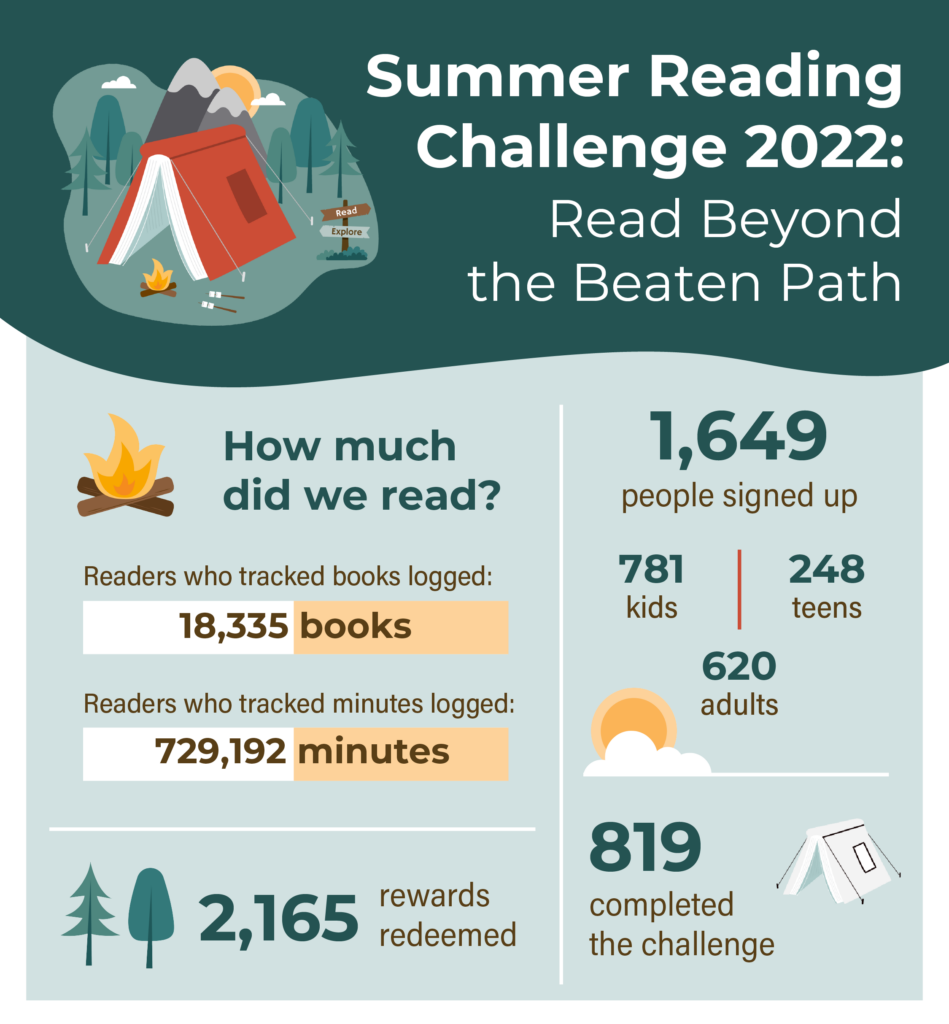 Read
Explore

Summer Reading Challenge 2022:
Read Beyond the Beaten Path

How much did we read?

Readers who tracked books logged:
18,335 books

Readers who tracked minutes logged:
729,192 minutes

2,165 rewards redeemed

1,649
people signed up

781
kids

248
teens

620
adults

819
completed the challenge